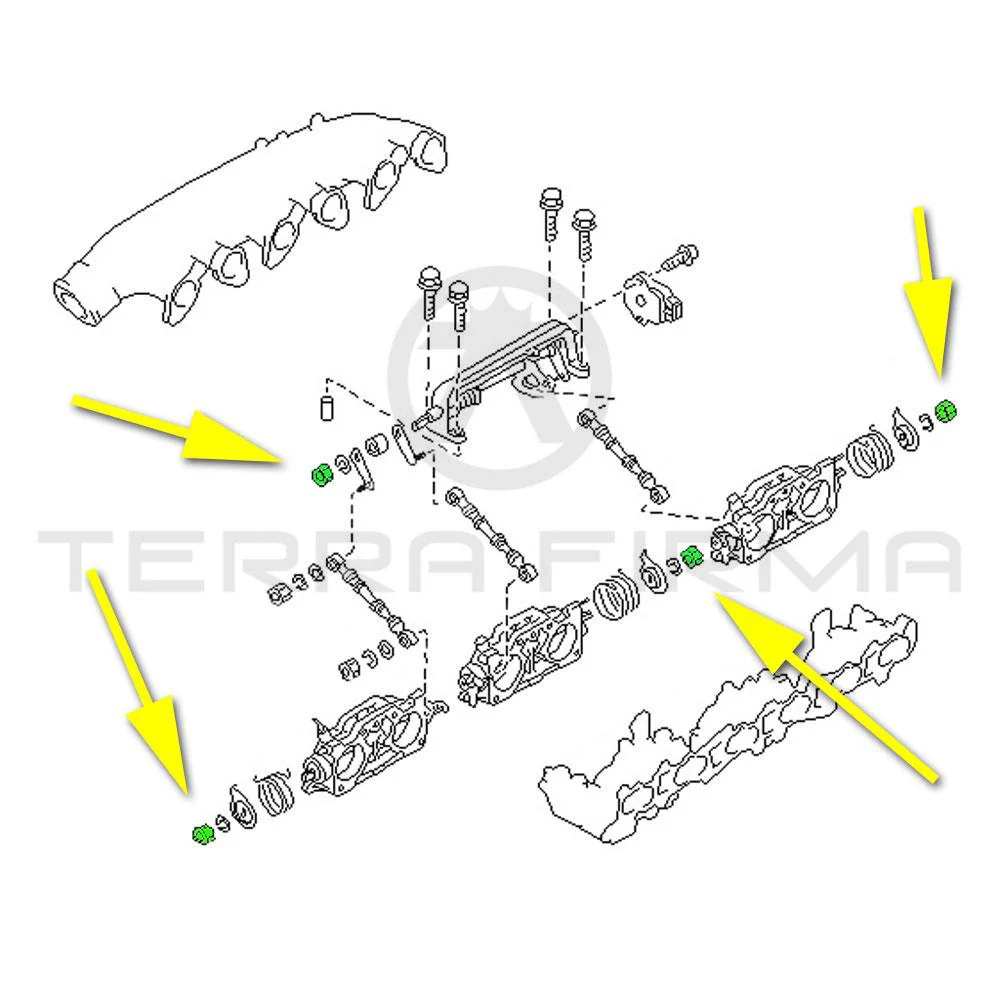 TERRA FIRMA