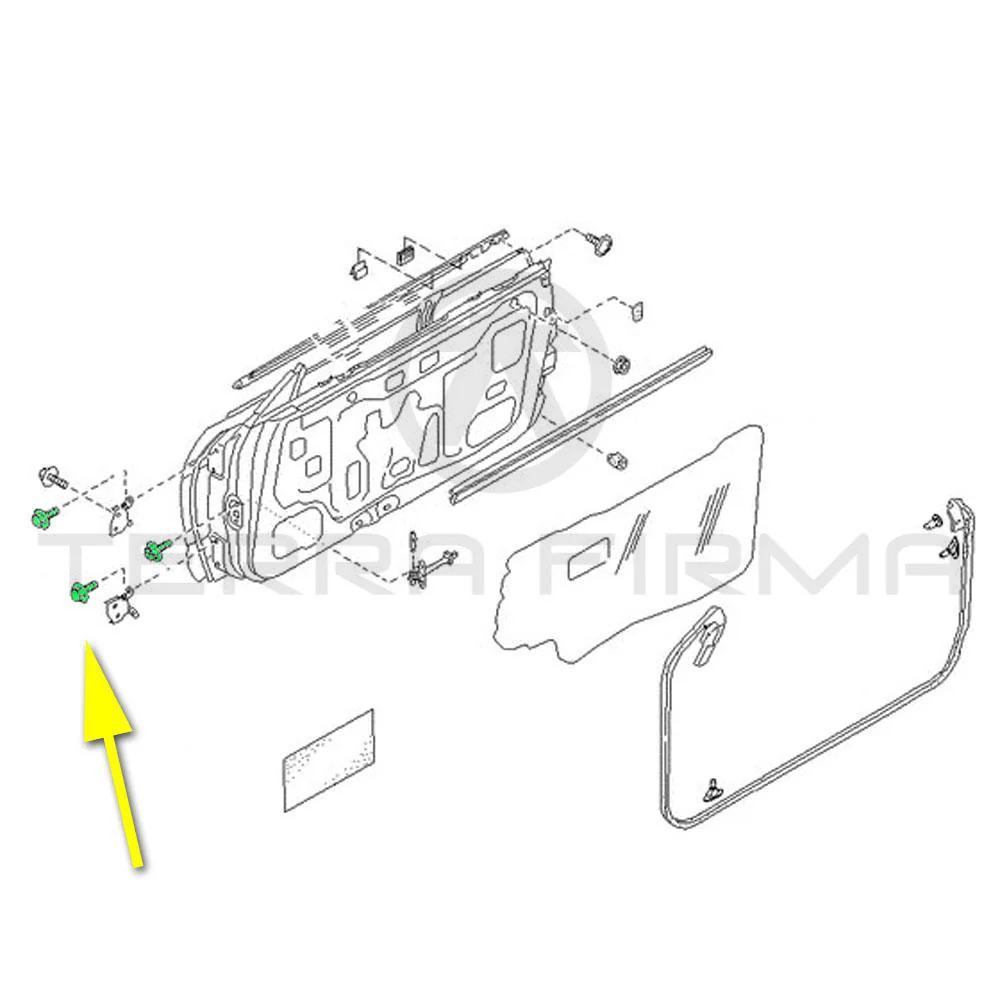 TERRA FIRMA